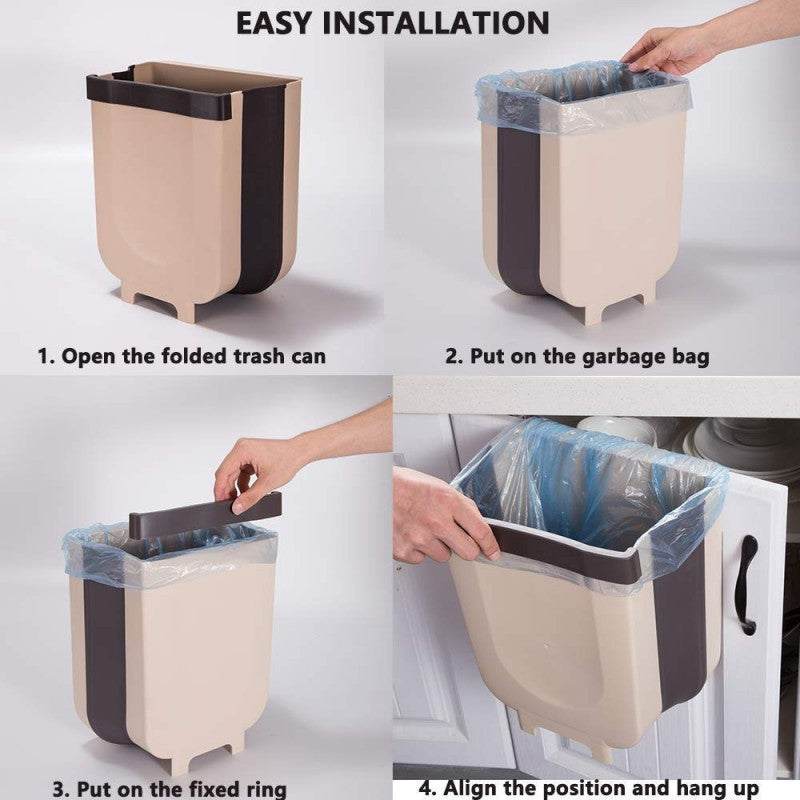 EASY INSTALLATION

1. Open the folded trash can

2. Put on the garbage bag

3. Put on the fixed ring

4. Align the position and hang up