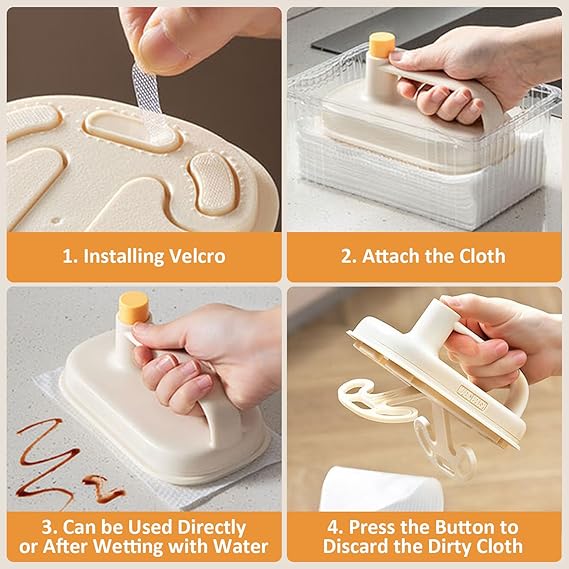 1. Installing Velcro

2. Attach the Cloth

3. Can be Used Directly or After Wetting with Water

4. Press the Button to Discard the Dirty Cloth